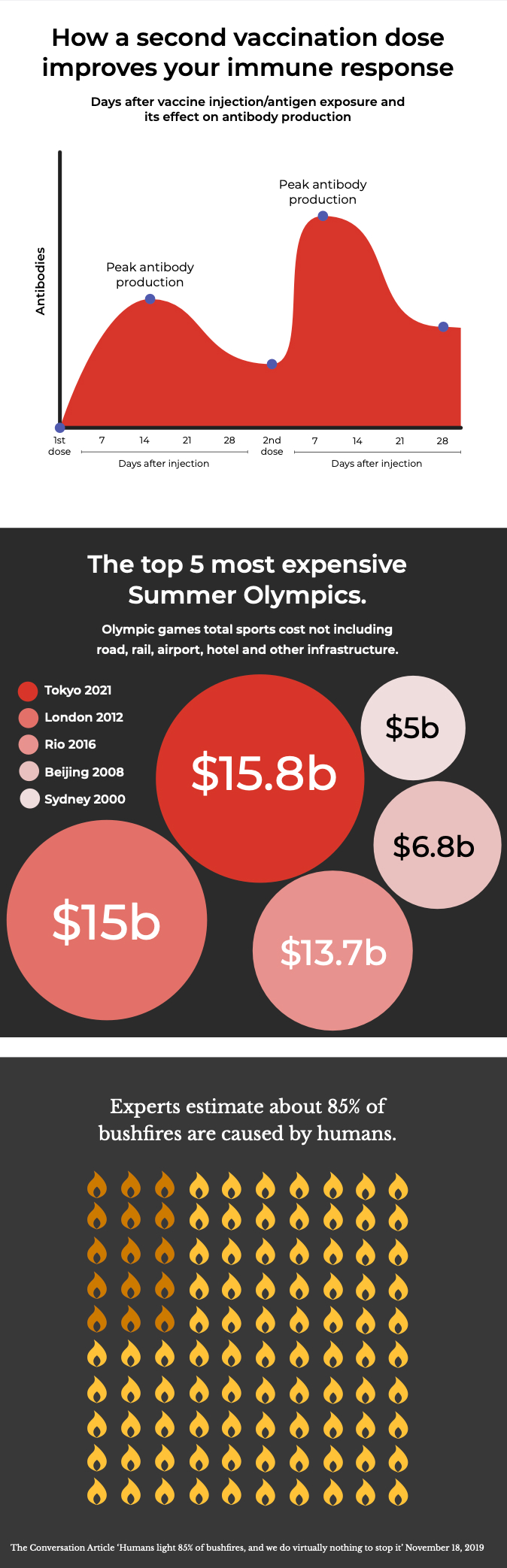 How a second vaccination dose improves your immune response

Days after vaccine injection/antigen exposure and its effect on antibody production

Antibodies

Peak antibody production

Peak antibody production

1st dose

7

14

21

28

2nd dose

7

14

21

28

Days after injection

Days after injection

The top 5 most expensive Summer Olympics.

Olympic games total sports cost not including road, rail, airport, hotel and other infrastructure.

Tokyo 2021

London 2012

Rio 2016

Beijing 2008

Sydney 2000

$15.8b

$5b

$6.8b

$15b

$13.7b

Experts estimate about 85% of bushfires are caused by humans.

The Conversation Article 'Humans light 85% of bushfires, and we do virtually nothing to stop it' November 18, 2019